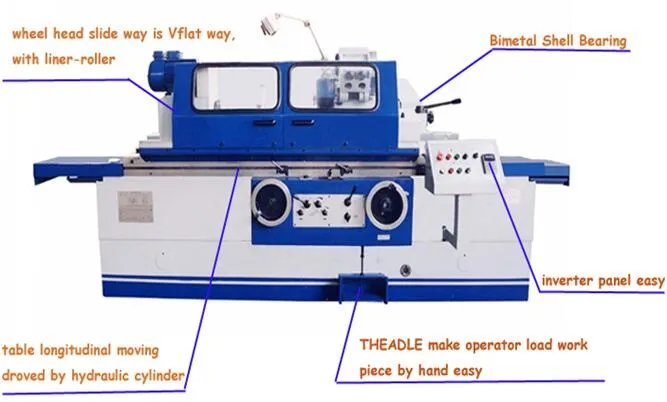 wheel head slide way is Vflat way, with liner-roller

Bimetal Shell Bearing

inverter panel easy

table longitudinal moving droved by hydraulic cylinder

THEADLE make operator load work piece by hand easy